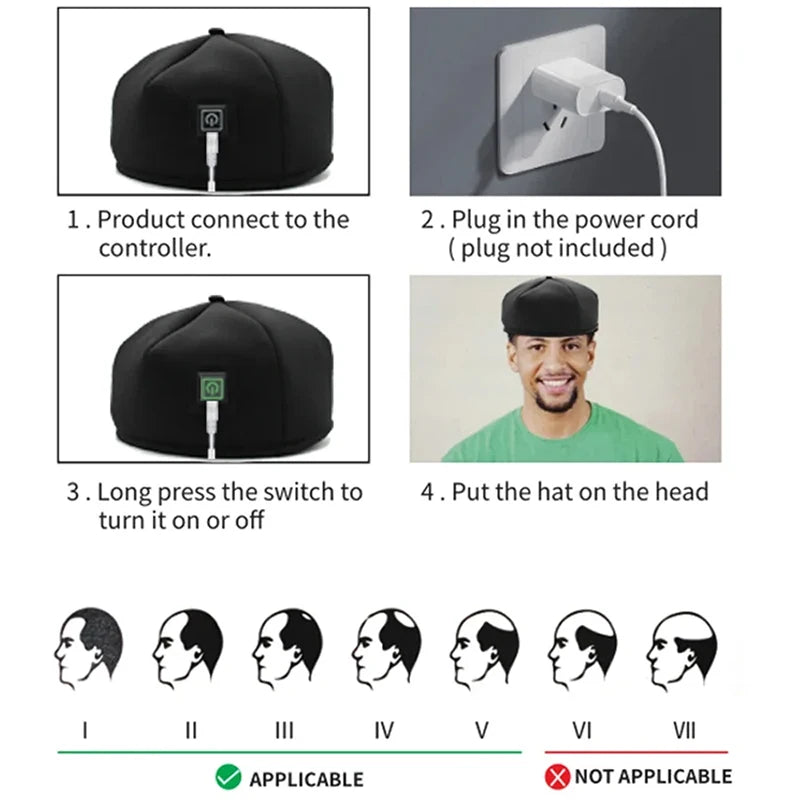 1 . Product connect to the controller.

2 . Plug in the power cord ( plug not included )

3 . Long press the switch to turn it on or off

4 . Put the hat on the head

I II III IV V VI VII

APPLICABLE

NOT APPLICABLE